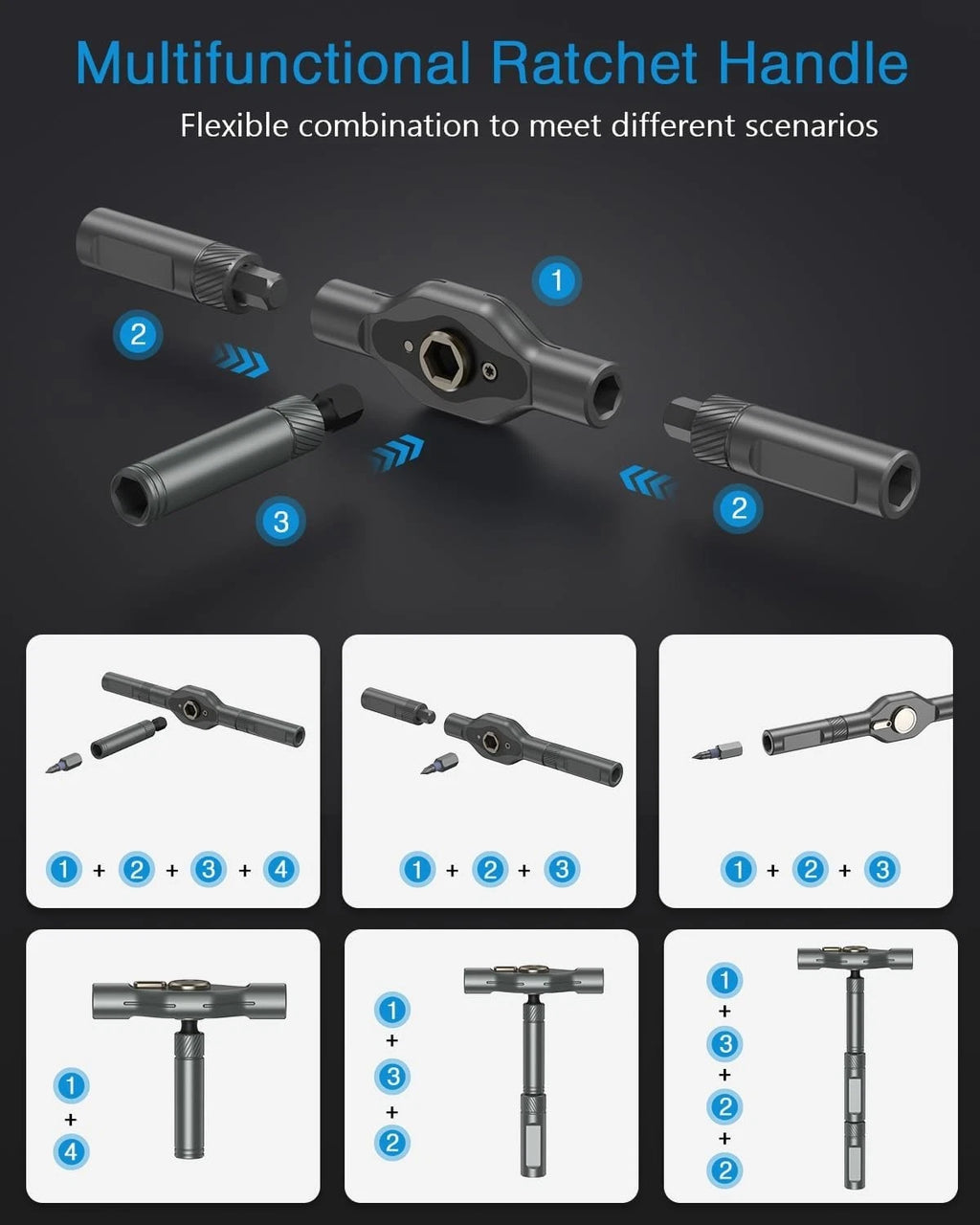 Multifunctional Ratchet Handle

Flexible combination to meet different scenarios

1

2

3

2

1 + 2 + 3 + 4

1 + 2 + 3

1 + 2 + 3

1 + 4

1 + 3 + 2

1 + 3 + 2 + 2