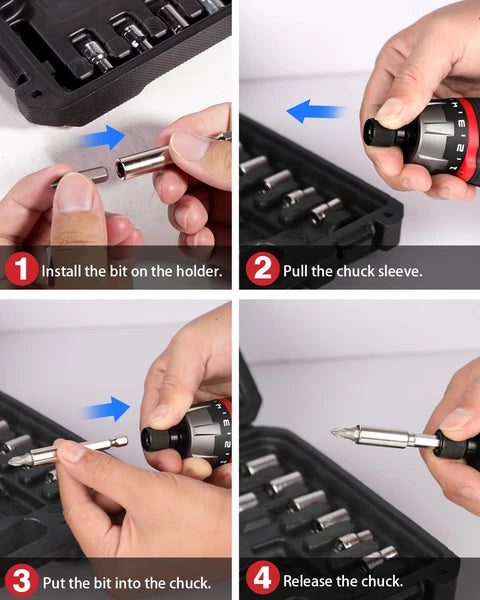 1 Install the bit on the holder.

2 Pull the chuck sleeve.

3 Put the bit into the chuck.

4 Release the chuck.