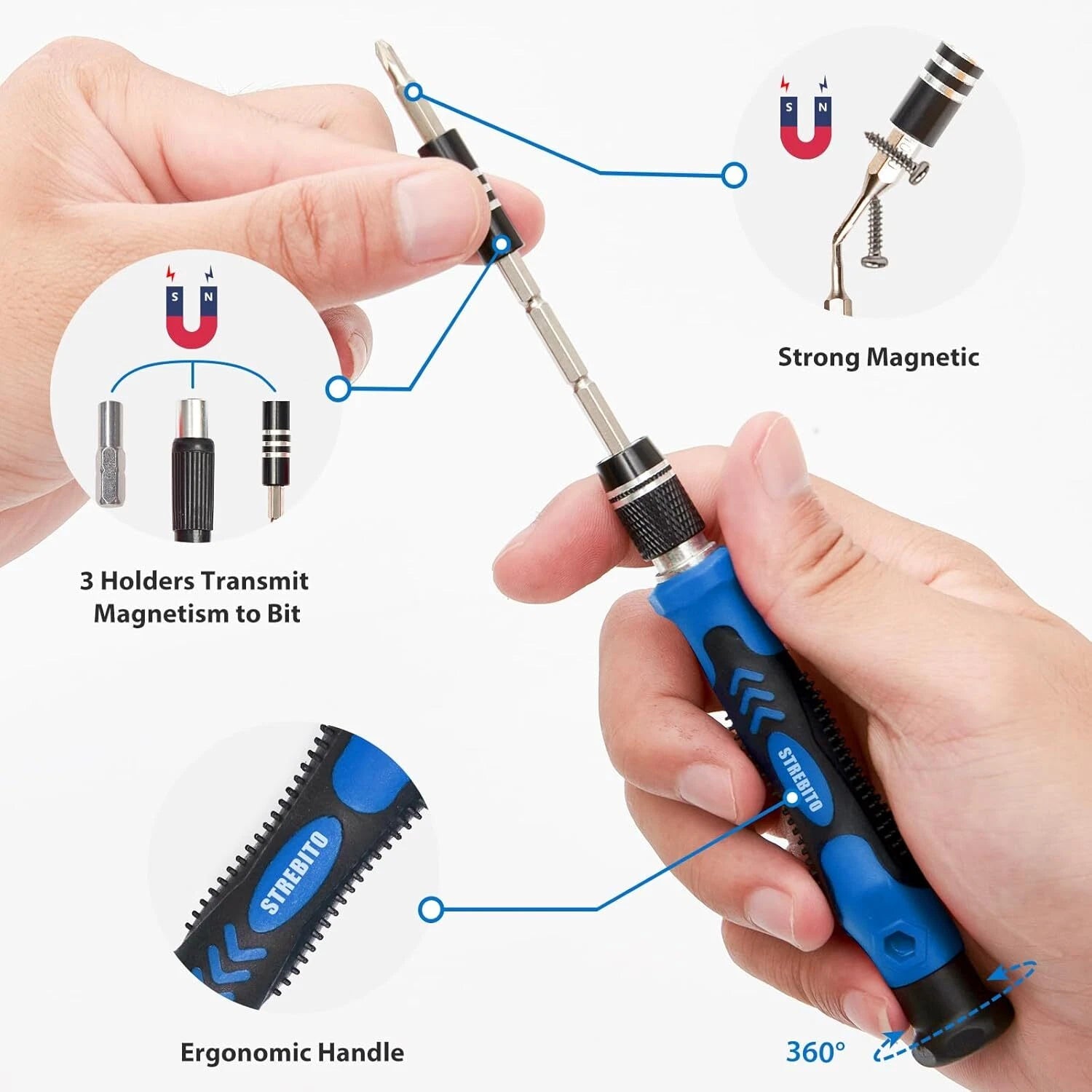 S N

Strong Magnetic

S N

3 Holders Transmit Magnetism to Bit

STREBITO

STREBITO

Ergonomic Handle

360°