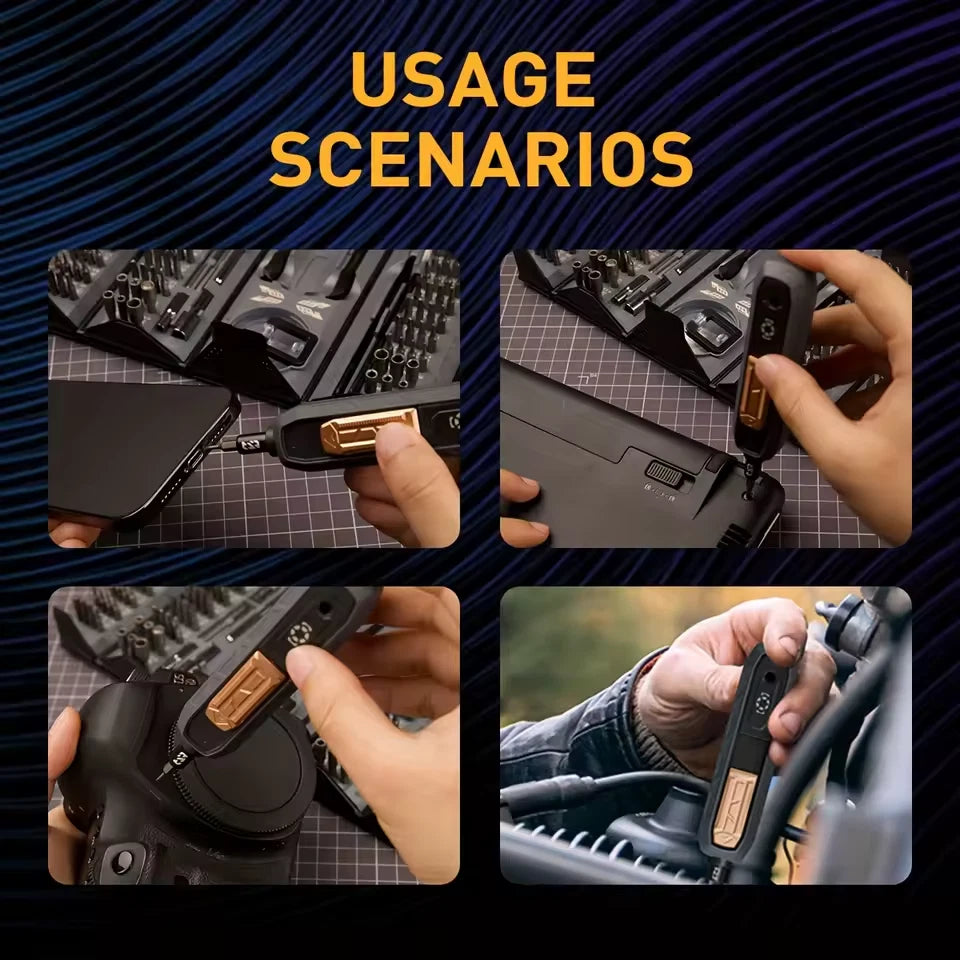 USAGE SCENARIOS